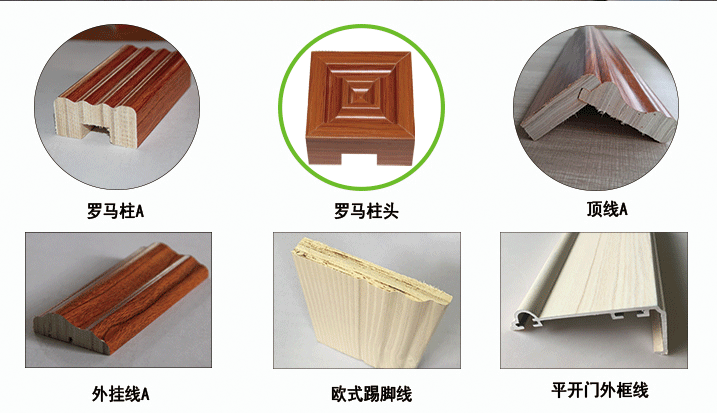 罗马柱A

罗马柱头

顶线A

外挂线A

欧式踢脚线

平开门外框线